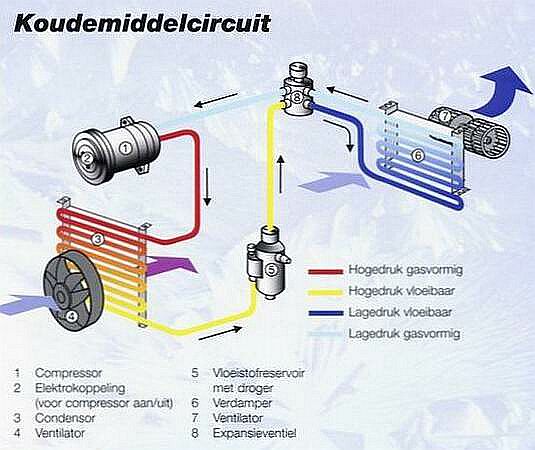 Koudemiddelcircuit

8

7

1

2

6

3

5

4

Hogedruk gasvormig
Hogedruk vloeibaar
Lagedruk vloeibaar
Lagedruk gasvormig

1 Compressor
2 Elektrokoppeling (voor compressor aan/uit)
3 Condensor
4 Ventilator

5 Vloeistofreservoir met droger
6 Verdamper
7 Ventilator
8 Expansieventiel